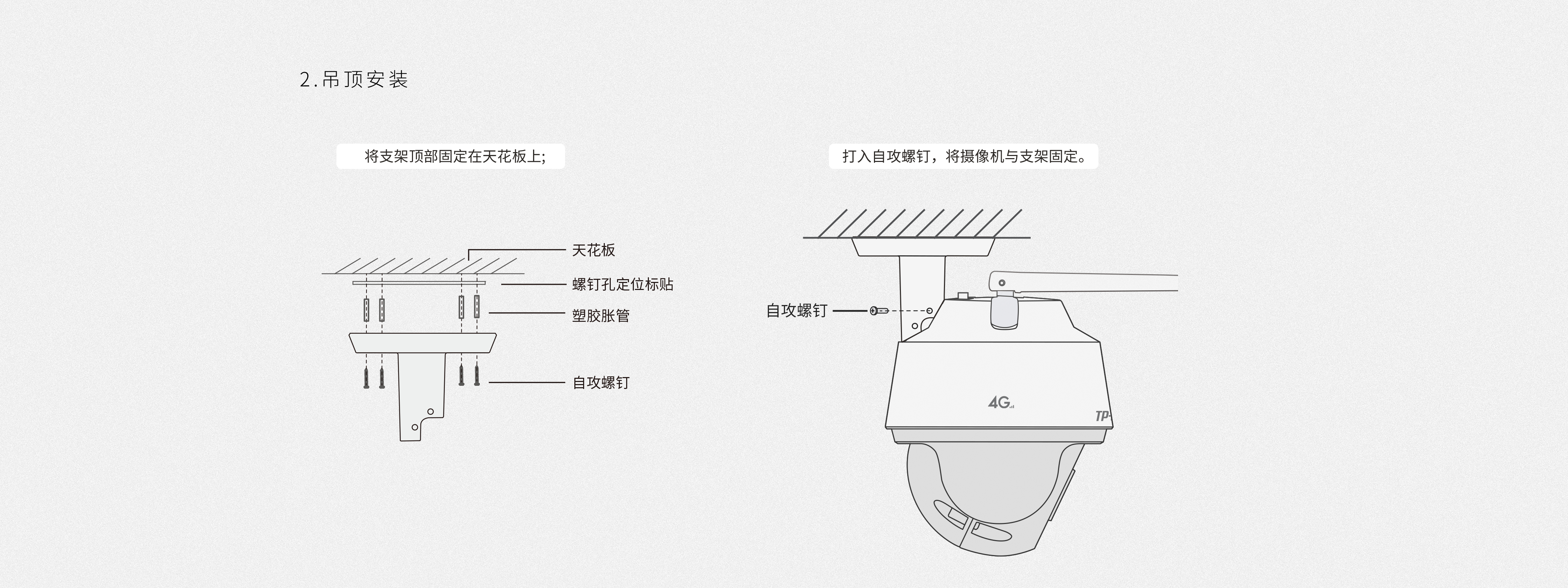 2.吊顶安装

将支架顶部固定在天花板上;

天花板
螺钉孔定位标贴
塑胶胀管
自攻螺钉

打入自攻螺钉，将摄像机与支架固定。

自攻螺钉

4G

TP-