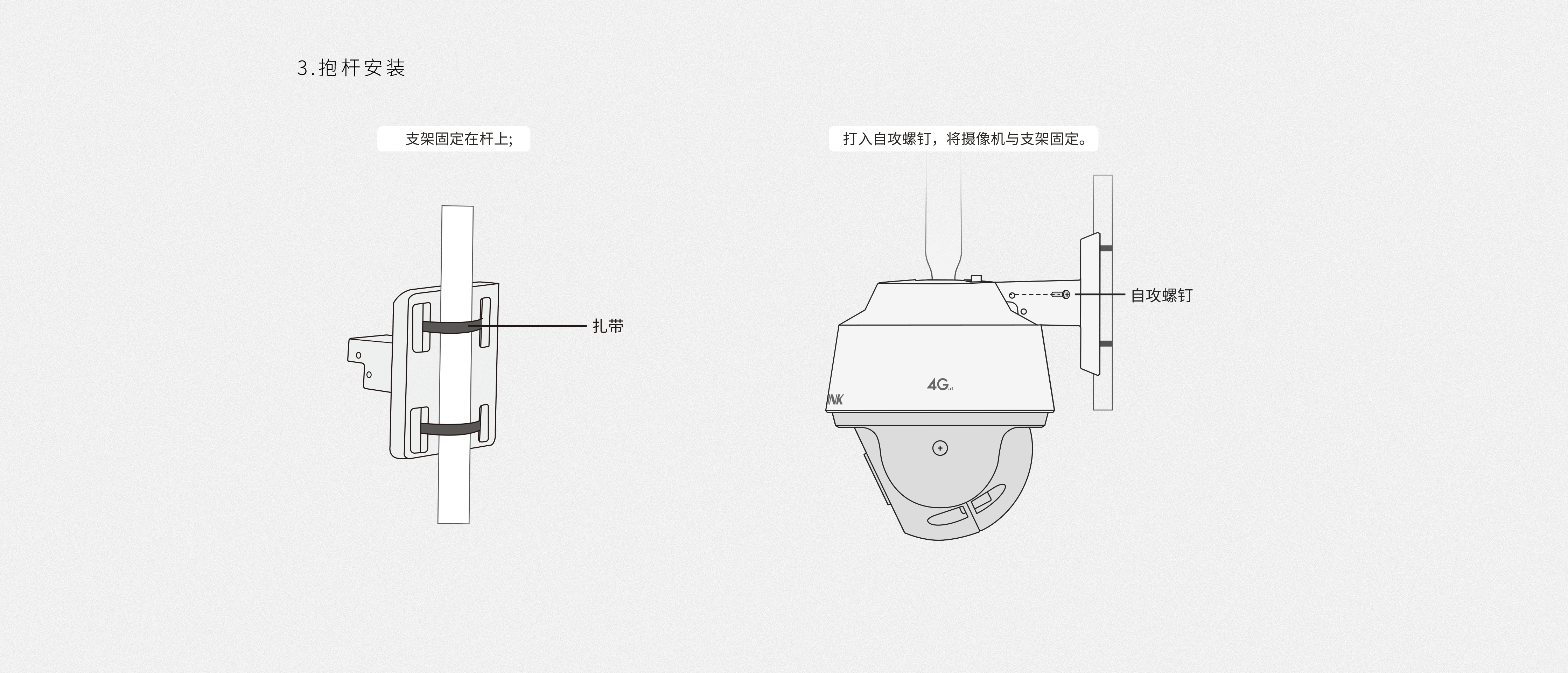 3.抱杆安装

支架固定在杆上;

扎带

打入自攻螺钉，将摄像机与支架固定。

自攻螺钉

4G

NK