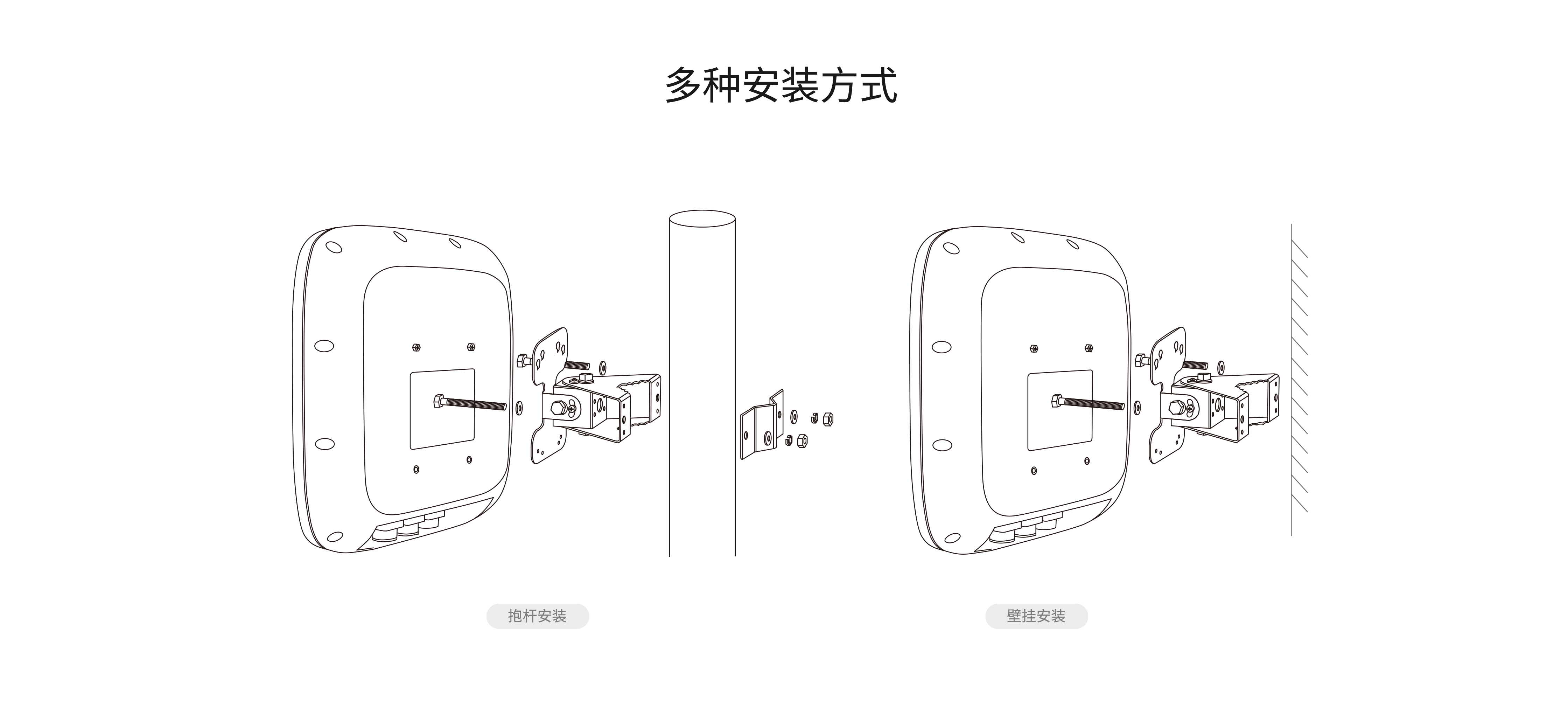 多种安装方式

抱杆安装

壁挂安装