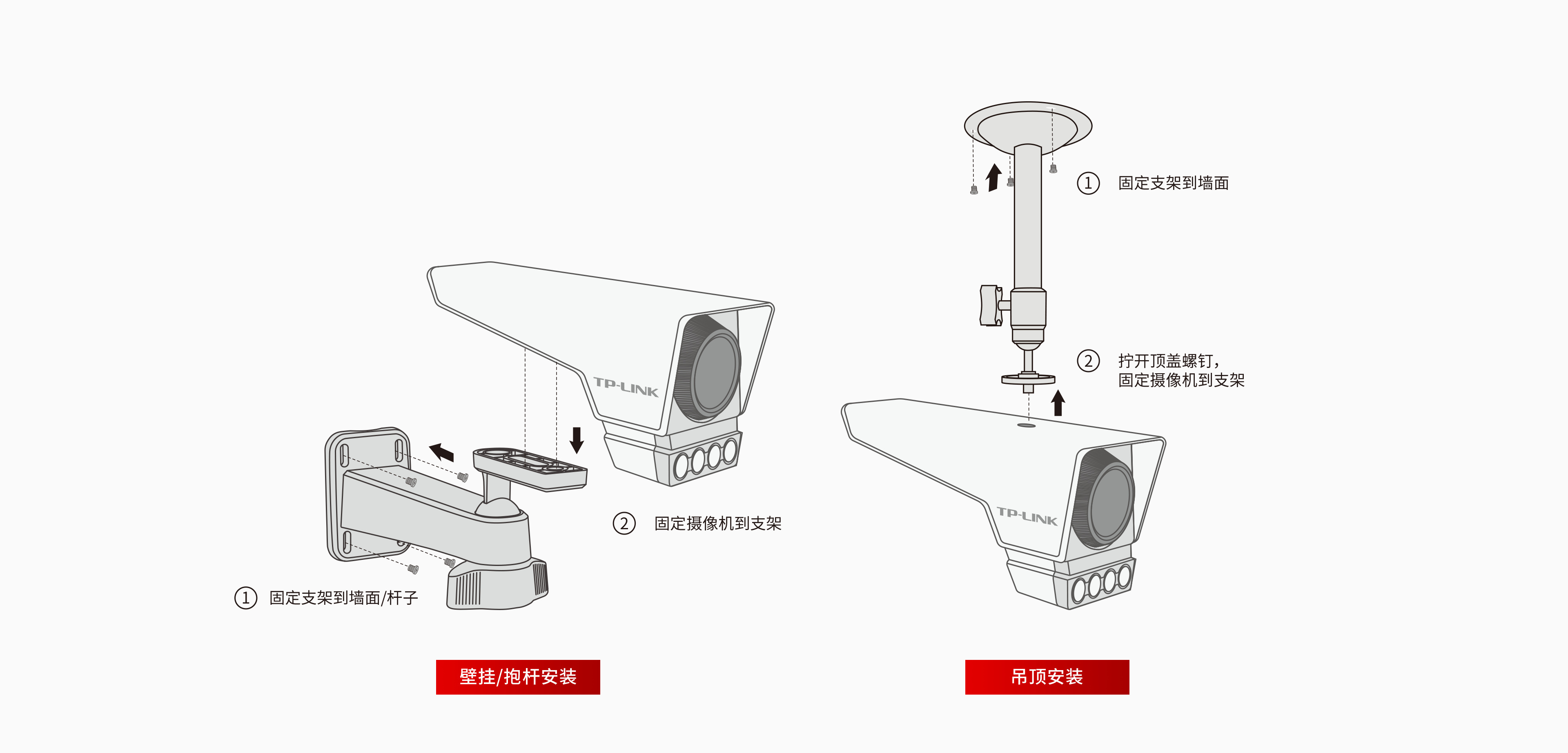 TP-LINK

② 固定摄像机到支架

① 固定支架到墙面/杆子

壁挂/抱杆安装

① 固定支架到墙面

② 拧开顶盖螺钉，固定摄像机到支架

TP-LINK

吊顶安装