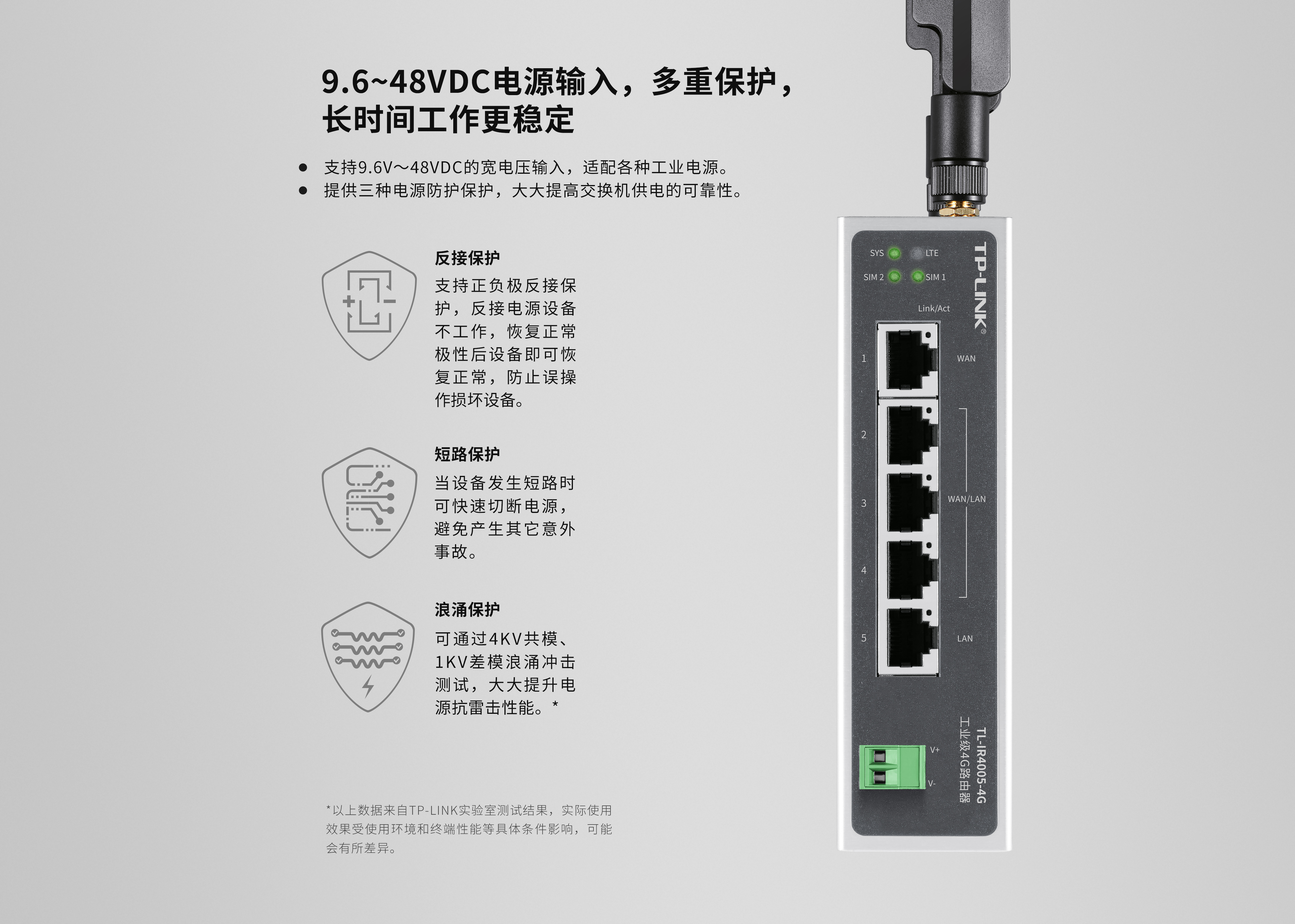 9.6~48VDC电源输入，多重保护，长时间工作更稳定

● 支持9.6V～48VDC的宽电压输入，适配各种工业电源。
● 提供三种电源防护保护，大大提高交换机供电的可靠性。

反接保护
支持正负极反接保护，反接电源设备不工作，恢复正常极性后设备即可恢复正常，防止误操作损坏设备。

短路保护
当设备发生短路时可快速切断电源，避免产生其它意外事故。

浪涌保护
可通过4KV共模、1KV差模浪涌冲击测试，大大提升电源抗雷击性能。*

*以上数据来自TP-LINK实验室测试结果，实际使用效果受使用环境和终端性能等具体条件影响，可能会有所差异。

SYS LTE
SIM 2 SIM 1
TP-LINK®
Link/Act
1 WAN
2
3 WAN/LAN
4
5 LAN
V+
V-
TL-IR4005-4G
工业级4G路由器