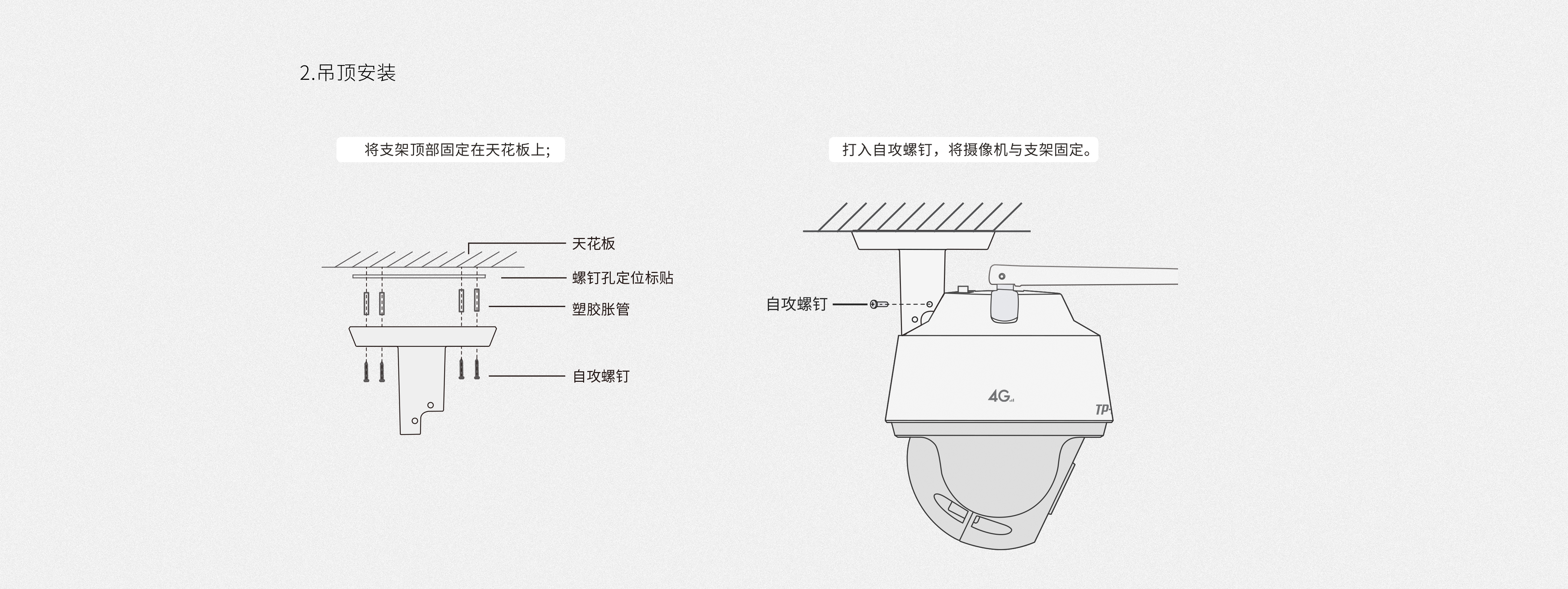 2.吊顶安装

将支架顶部固定在天花板上;

天花板
螺钉孔定位标贴
塑胶胀管
自攻螺钉

打入自攻螺钉，将摄像机与支架固定。

自攻螺钉

4G

TP-