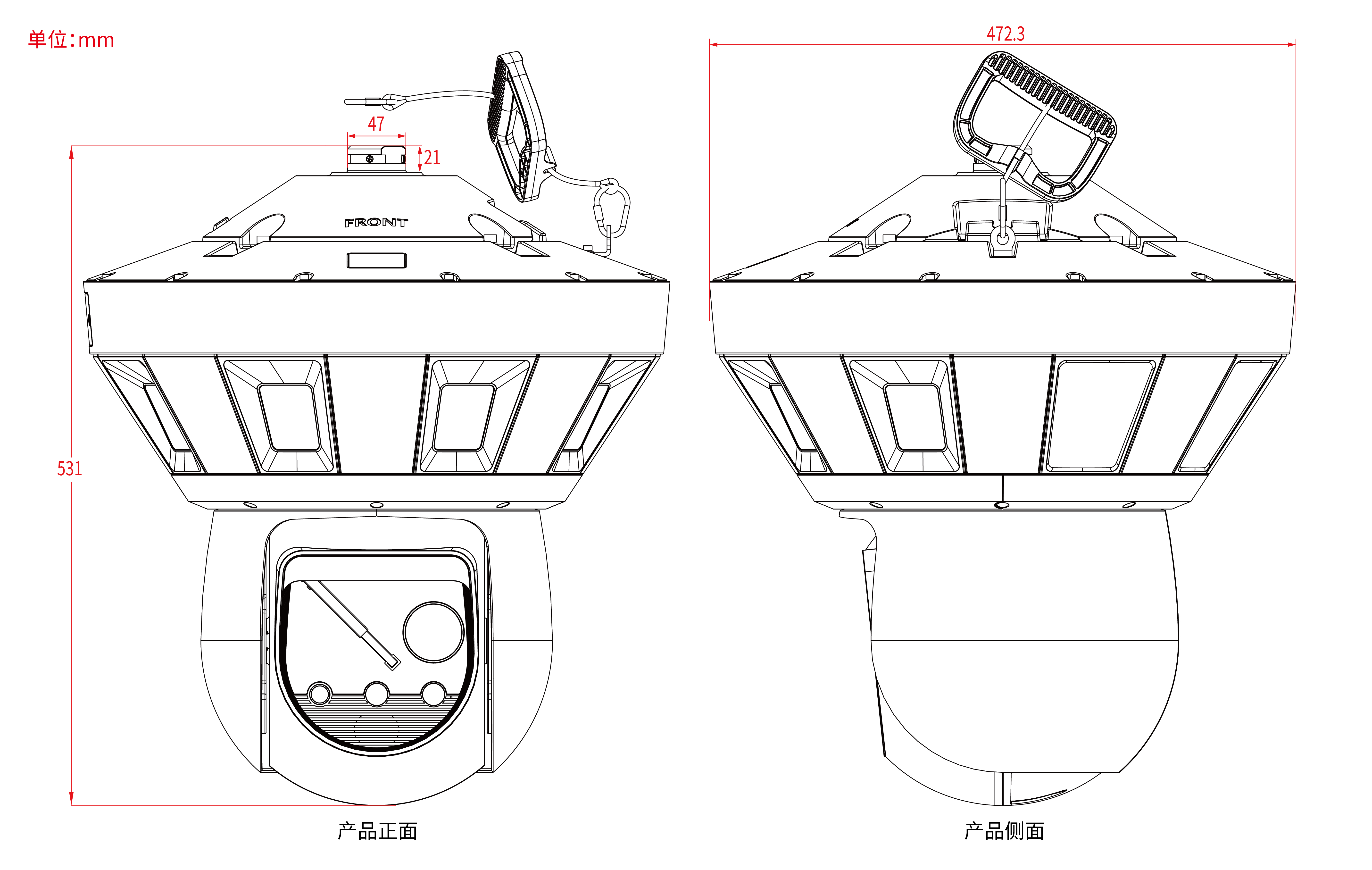 单位:mm

47

21

FRONT

531

产品正面

472.3

产品侧面