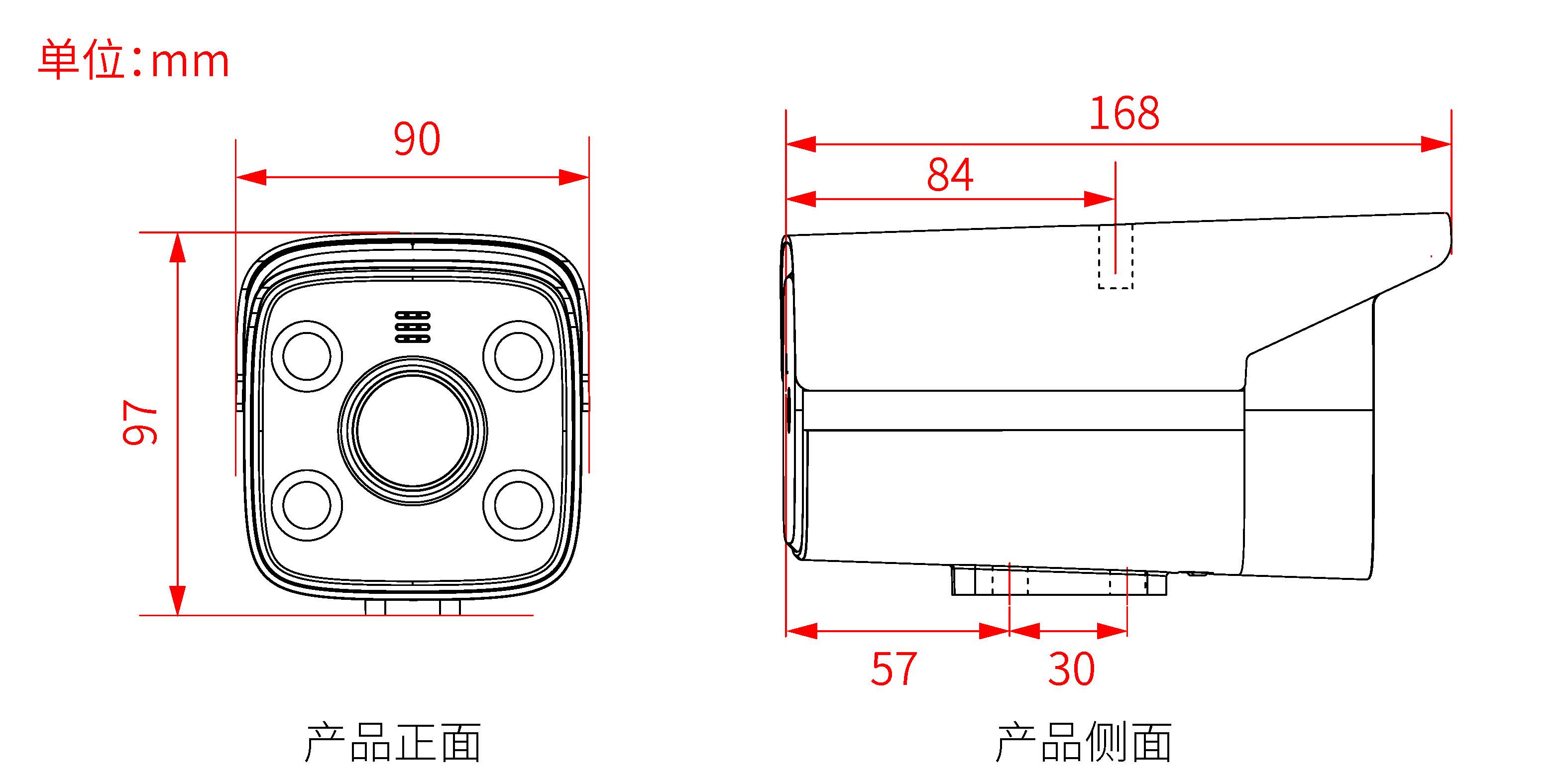 单位:mm

90

97

产品正面

168

84

57

30

产品侧面